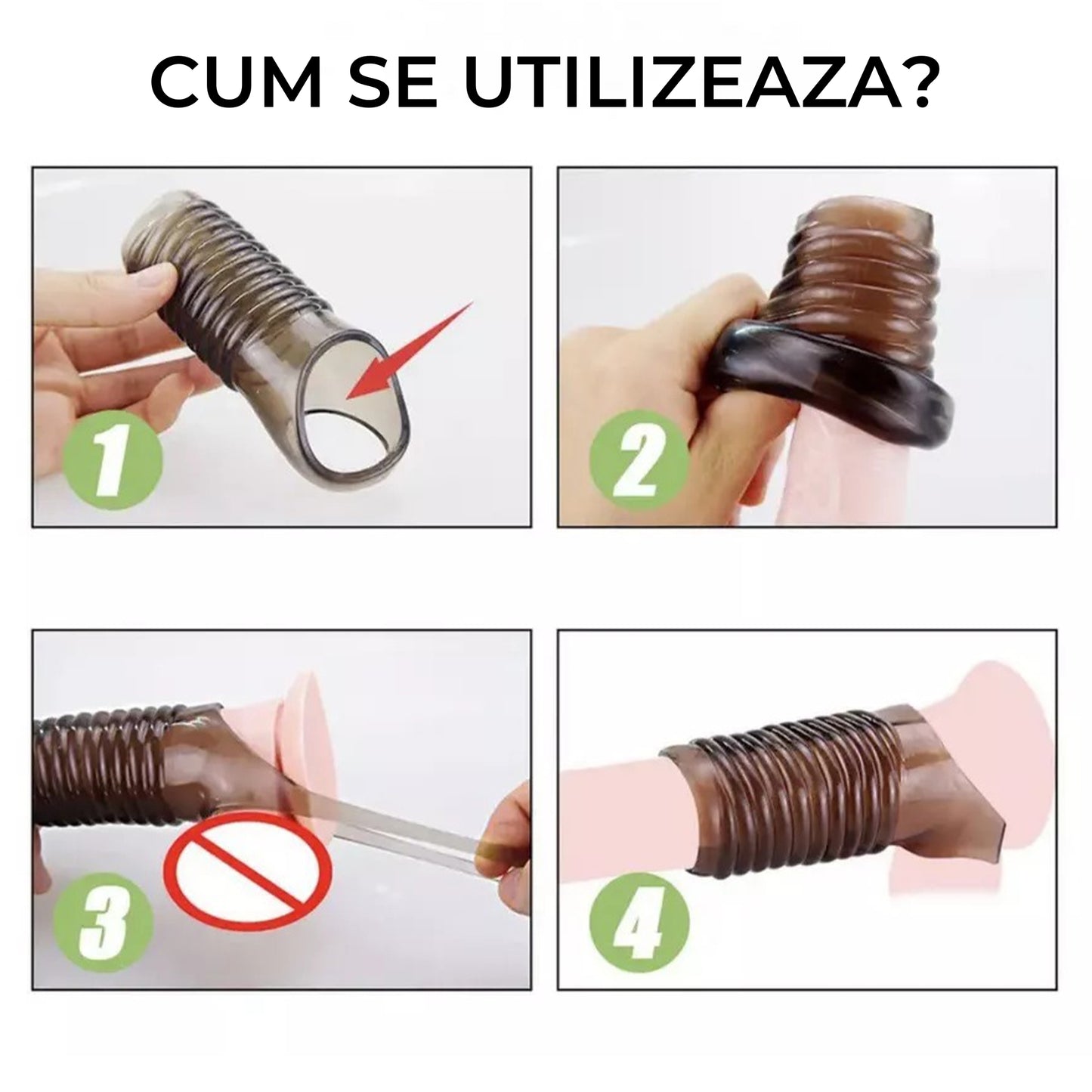 CUM SE UTILIZEAZA?

1

2

3

4