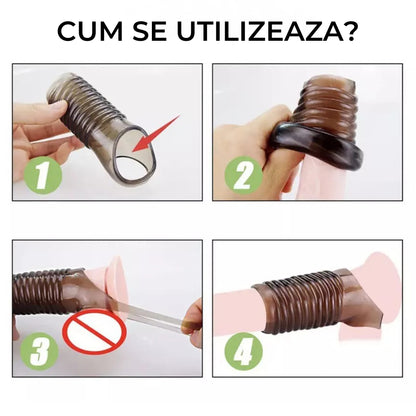 CUM SE UTILIZEAZA?

1

2

3

4