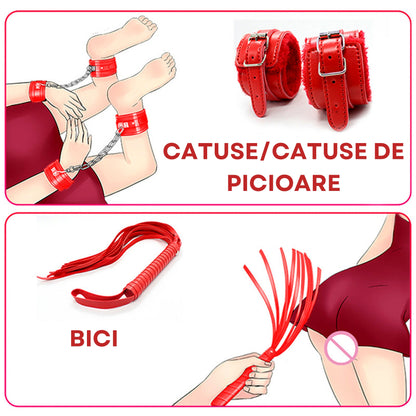 CATUSE/CATUSE DE PICIOARE

BICI